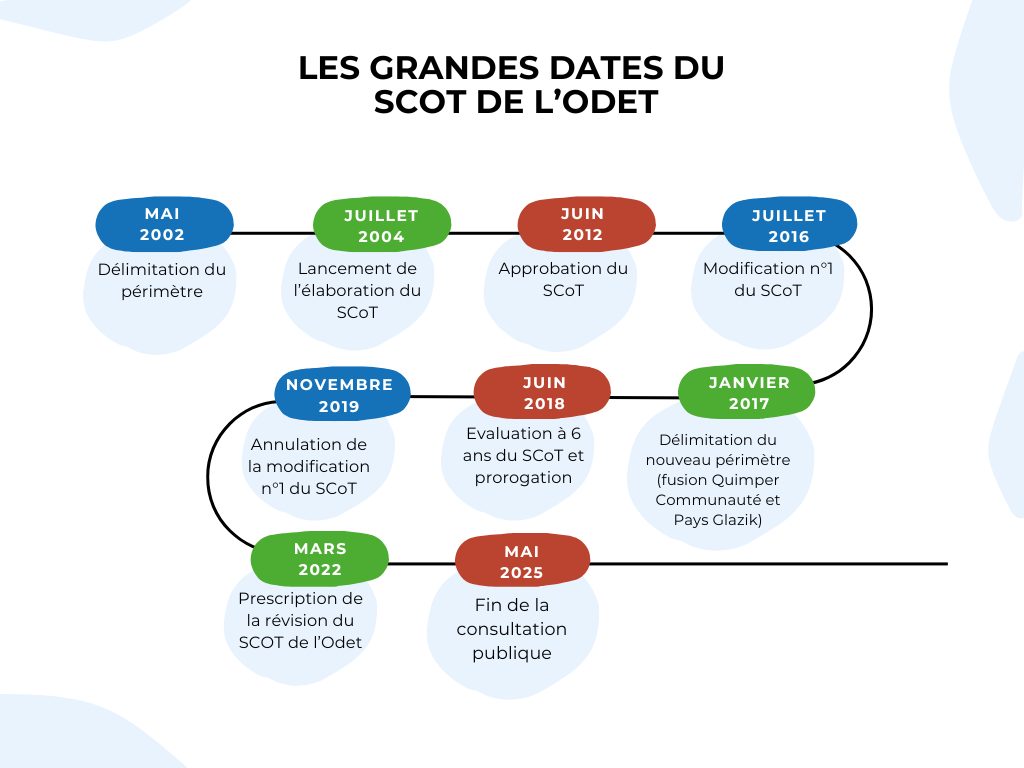 LES GRANDES DATES DU SCOT DE L'ODET

MAI 2002
Délimitation du périmètre

JUILLET 2004
Lancement de l'élaboration du SCoT

JUIN 2012
Approbation du SCoT

JUILLET 2016
Modification n°1 du SCoT

JANVIER 2017
Délimitation du nouveau périmètre (fusion Quimper Communauté et Pays Glazik)

JUIN 2018
Evaluation à 6 ans du SCoT et prorogation

NOVEMBRE 2019
Annulation de la modification n°1 du SCoT

MARS 2022
Prescription de la révision du SCOT de l'Odet

MAI 2025
Fin de la consultation publique